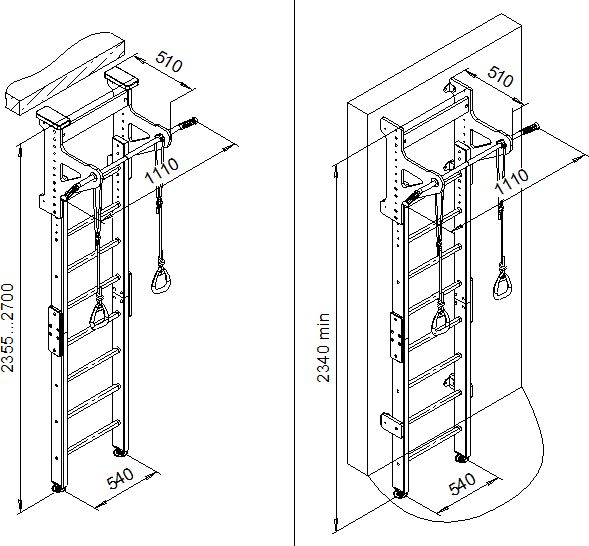 510
1110
2355...2700
540
510
1110
2340 min
540